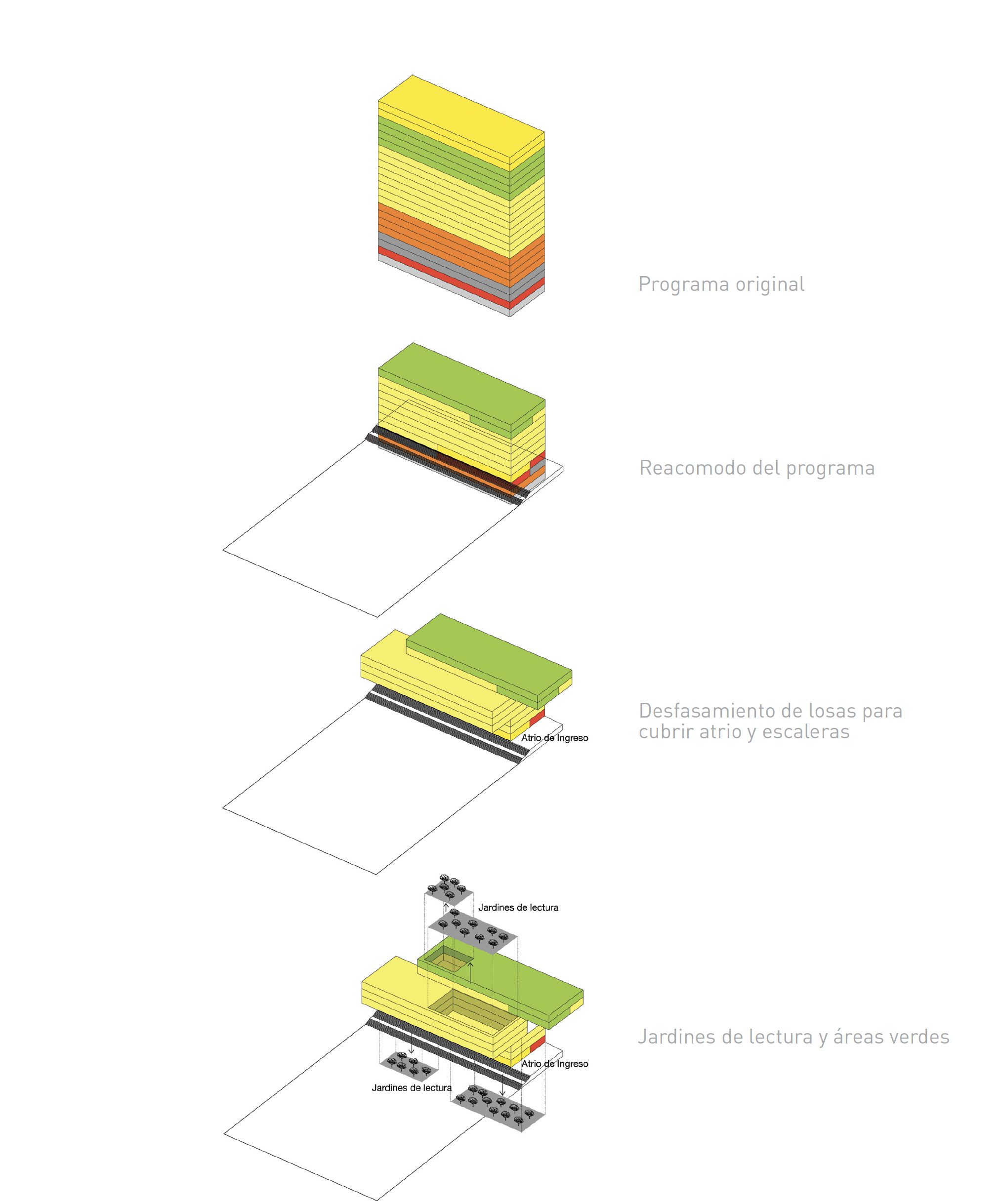 Programa original

Reacomodo del programa

Atrio de Ingreso

Desfasamiento de losas para cubrir atrio y escaleras

Jardines de lectura

Atrio de Ingreso

Jardines de lectura

Jardines de lectura y áreas verdes